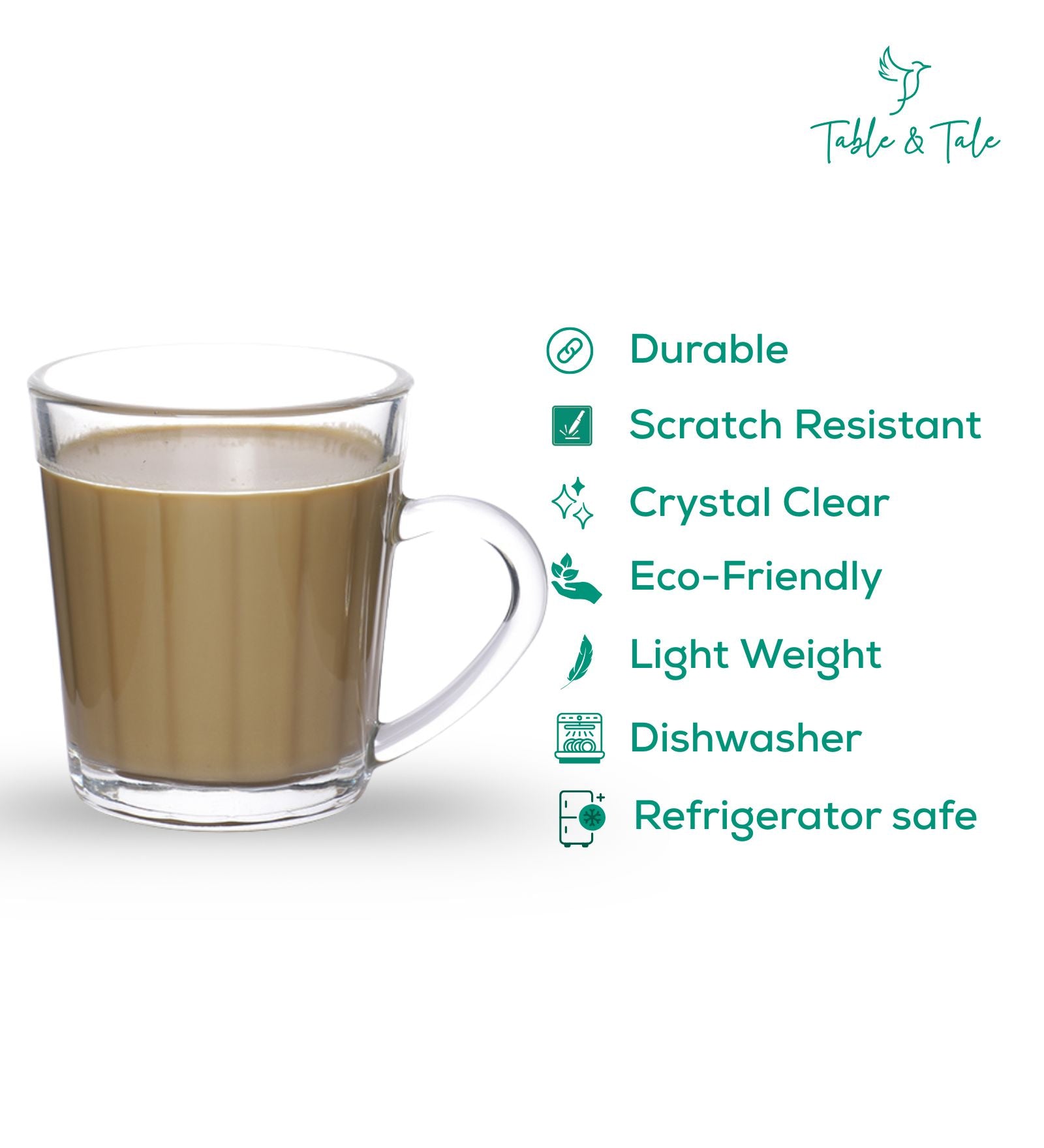 Table & Tale

Durable

Scratch Resistant

Crystal Clear

Eco-Friendly

Light Weight

Dishwasher

Refrigerator safe