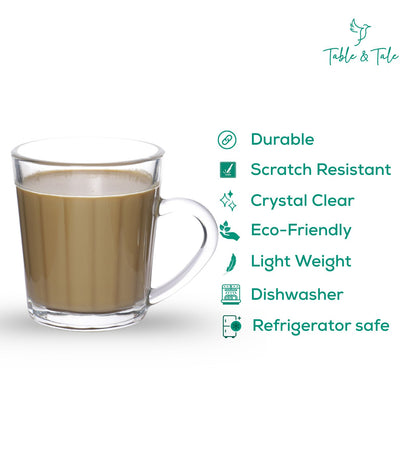 Table & Tale

Durable

Scratch Resistant

Crystal Clear

Eco-Friendly

Light Weight

Dishwasher

Refrigerator safe