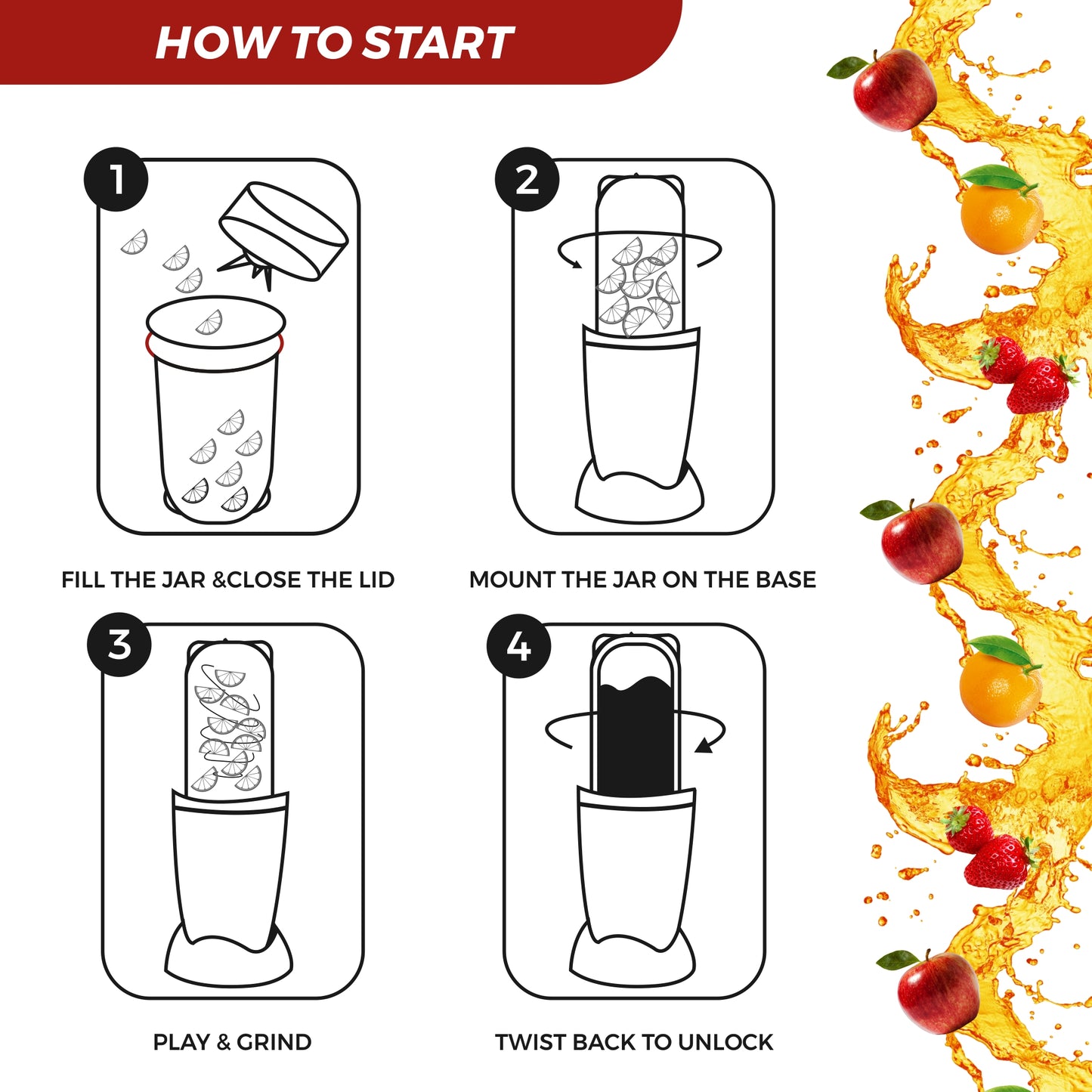 HOW TO START

1

FILL THE JAR &CLOSE THE LID

2

MOUNT THE JAR ON THE BASE

3

PLAY & GRIND

4

TWIST BACK TO UNLOCK