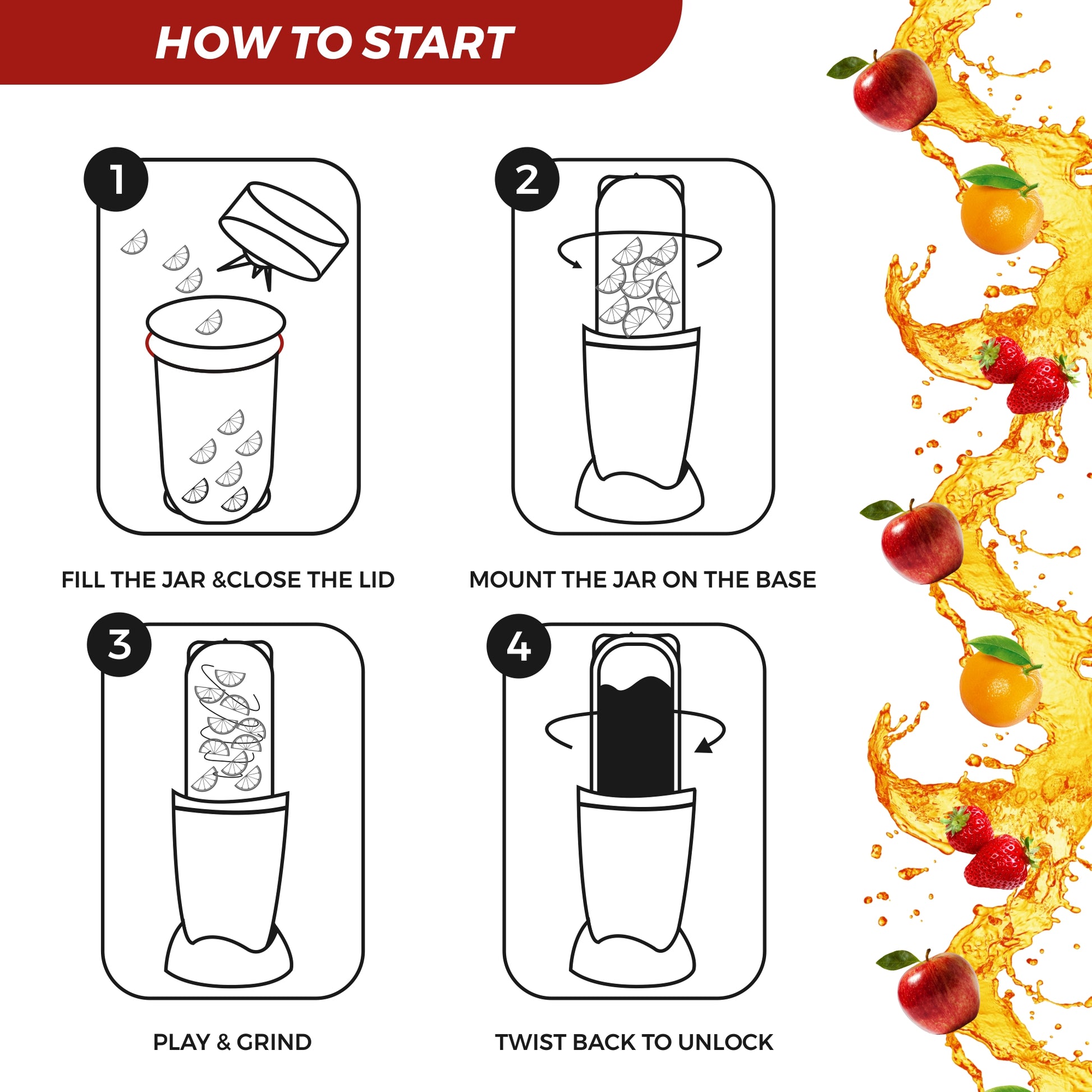 HOW TO START

1

FILL THE JAR &CLOSE THE LID

2

MOUNT THE JAR ON THE BASE

3

PLAY & GRIND

4

TWIST BACK TO UNLOCK