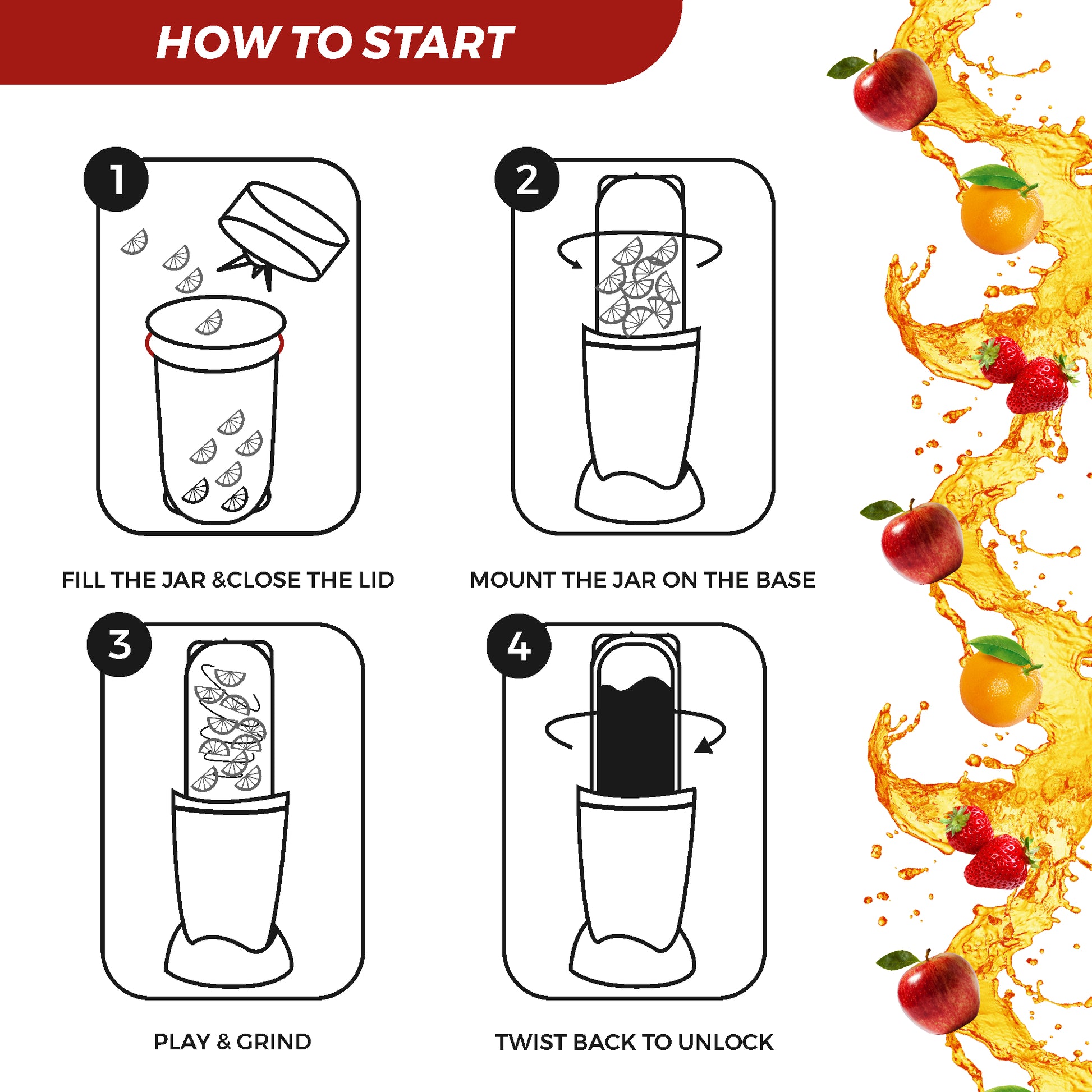 HOW TO START

1

FILL THE JAR &CLOSE THE LID

2

MOUNT THE JAR ON THE BASE

3

PLAY & GRIND

4

TWIST BACK TO UNLOCK