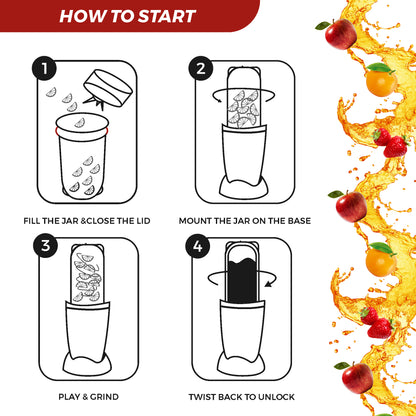 HOW TO START

1

FILL THE JAR &CLOSE THE LID

2

MOUNT THE JAR ON THE BASE

3

PLAY & GRIND

4

TWIST BACK TO UNLOCK