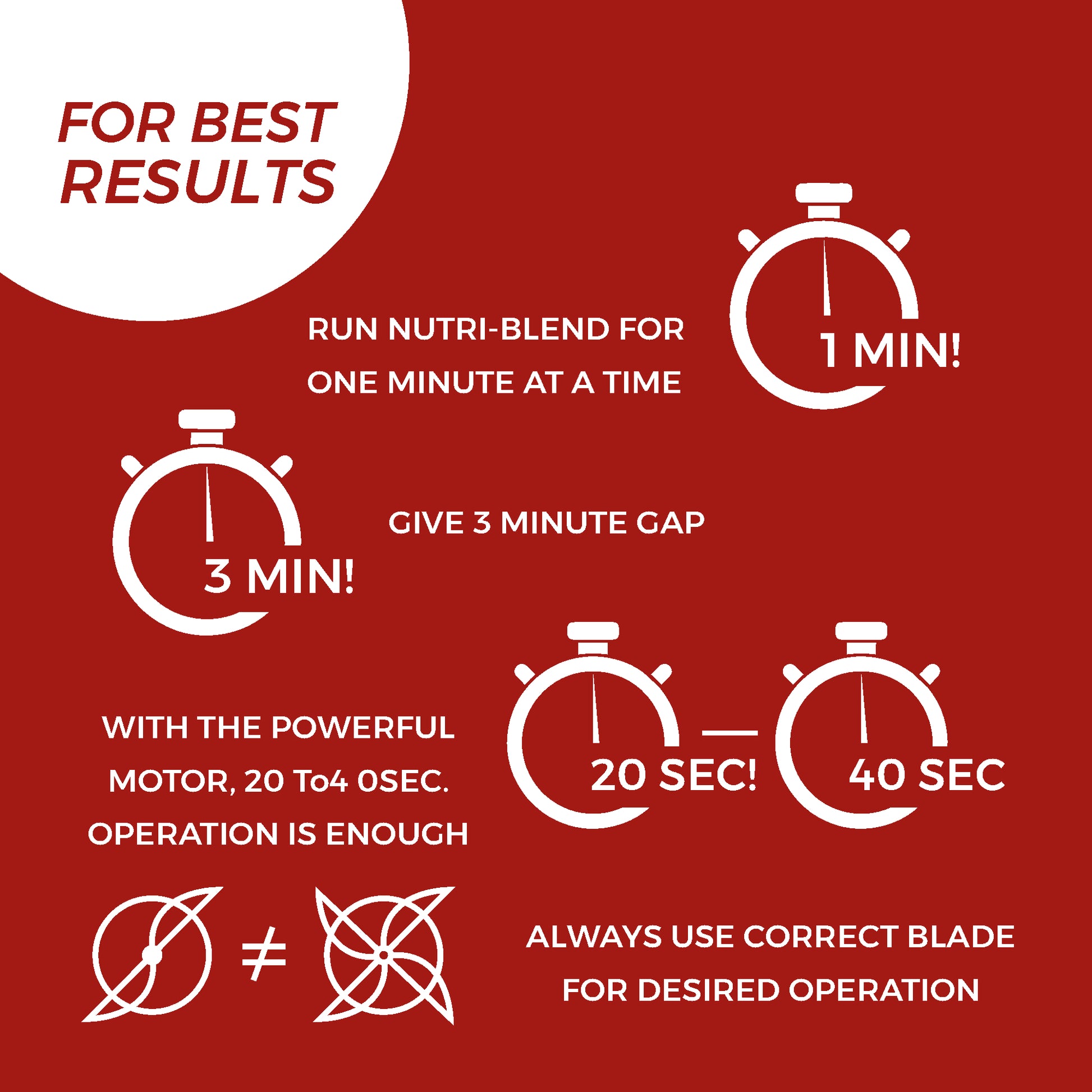 FOR BEST RESULTS

RUN NUTRI-BLEND FOR ONE MINUTE AT A TIME

1 MIN!

3 MIN!

GIVE 3 MINUTE GAP

WITH THE POWERFUL MOTOR, 20 To4 0SEC. OPERATION IS ENOUGH

20 SEC! — 40 SEC

$\neq$

ALWAYS USE CORRECT BLADE FOR DESIRED OPERATION