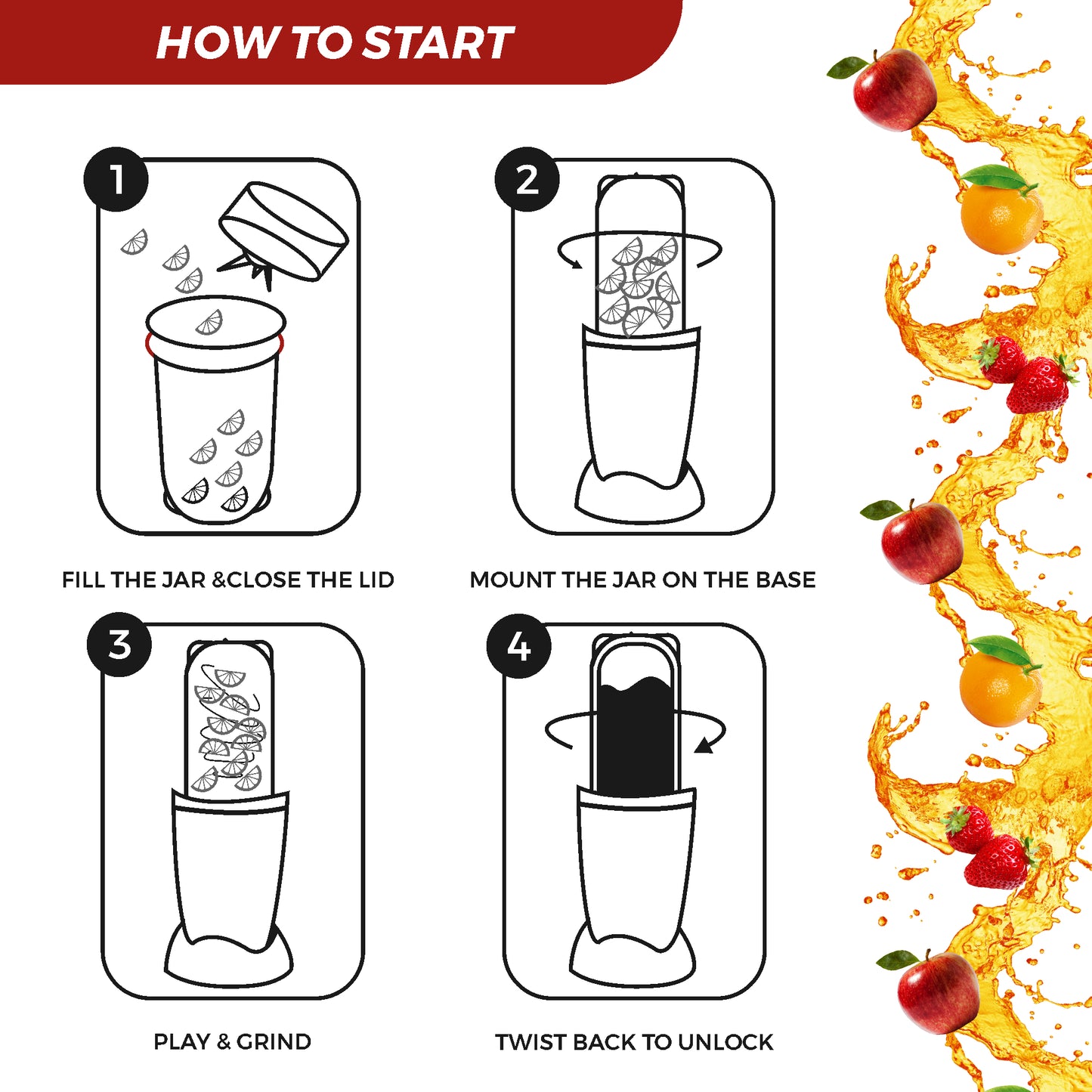 HOW TO START

1

FILL THE JAR &CLOSE THE LID

2

MOUNT THE JAR ON THE BASE

3

PLAY & GRIND

4

TWIST BACK TO UNLOCK